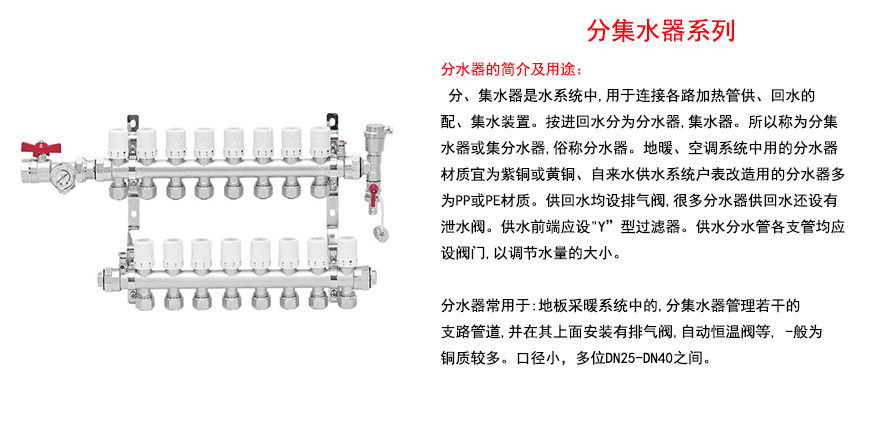 分集水器系列

分水器的简介及用途：

分、集水器是水系统中,用于连接各路加热管供、回水的配、集水装置。按进回水分为分水器,集水器。所以称为分集水器或集分水器,俗称分水器。地暖、空调系统中用的分水器材质宜为紫铜或黄铜、自来水供水系统户表改造用的分水器多为PP或PE材质。供回水均设排气阀,很多分水器供回水还设有泄水阀。供水前端应设"Y"型过滤器。供水分水管各支管均应设阀门,以调节水量的大小。

分水器常用于:地板采暖系统中的,分集水器管理若干的支路管道,并在其上面安装有排气阀,自动恒温阀等, -般为铜质较多。口径小，多位DN25-DN40之间。